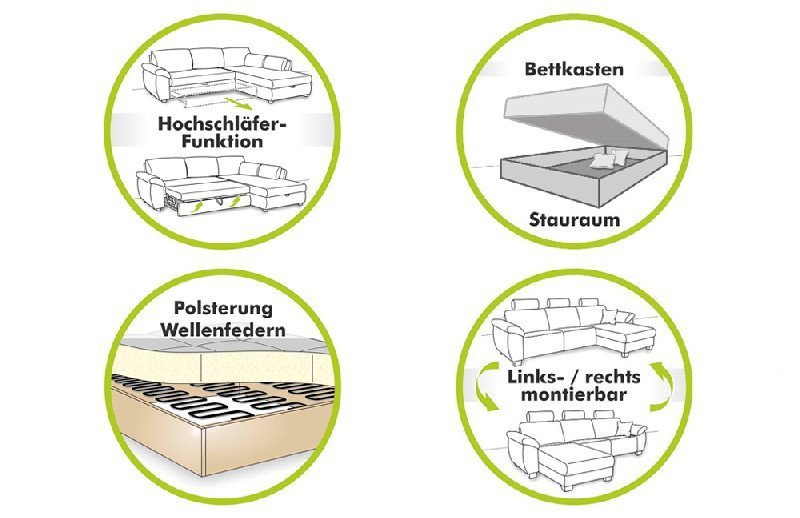 Hochschläfer-Funktion

Bettkasten

Stauraum

Polsterung Wellenfedern

Links- / rechts montierbar