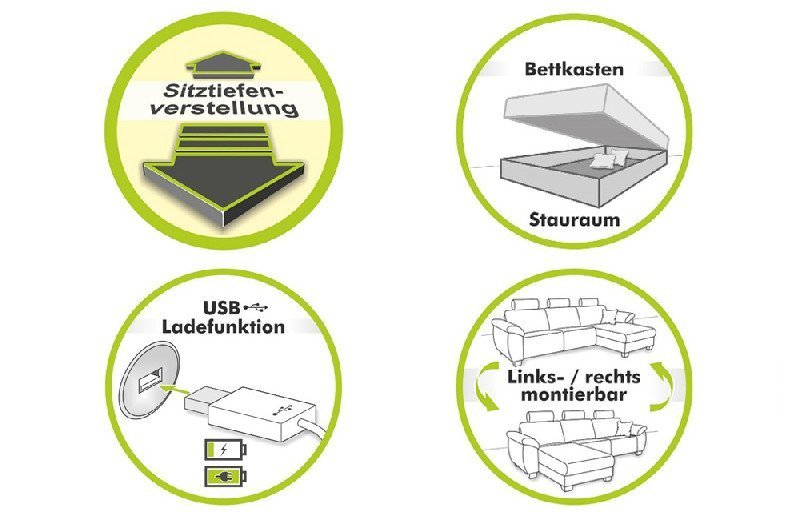 Sitztiefenverstellung

Bettkasten

Stauraum

USB

Ladefunktion

Links- / rechts montierbar