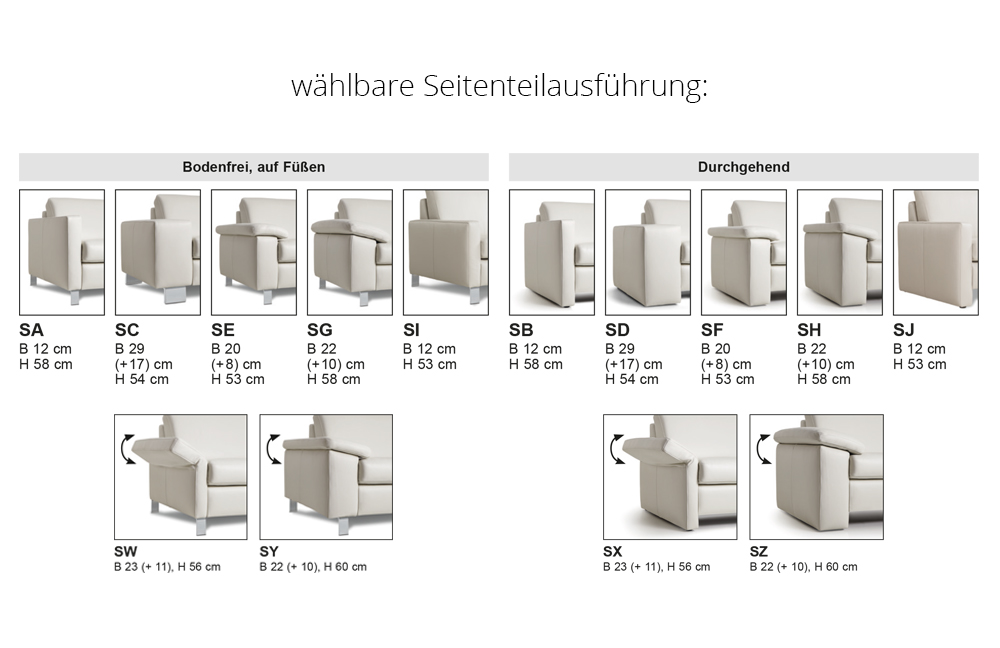 wählbare Seitenteilausführung:

Bodenfrei, auf Füßen

SA
B 12 cm
H 58 cm

SC
B 29
(+17) cm
H 54 cm

SE
B 20
(+8) cm
H 53 cm

SG
B 22
(+10) cm
H 58 cm

SI
B 12 cm
H 53 cm

SW
B 23 (+ 11), H 56 cm

SY
B 22 (+ 10), H 60 cm

Durchgehend

SB
B 12 cm
H 58 cm

SD
B 29
(+17) cm
H 54 cm

SF
B 20
(+8) cm
H 53 cm

SH
B 22
(+10) cm
H 58 cm

SJ
B 12 cm
H 53 cm

SX
B 23 (+ 11), H 56 cm

SZ
B 22 (+ 10), H 60 cm